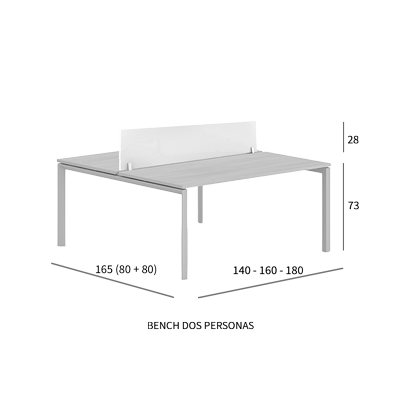 28

73

165 (80 + 80)

140 - 160 - 180

BENCH DOS PERSONAS