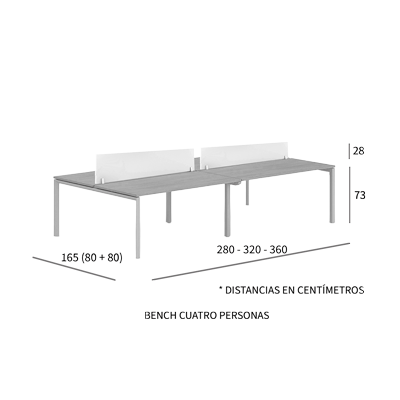 28

73

165 (80 + 80)

280 - 320 - 360

* DISTANCIAS EN CENTÍMETROS

BENCH CUATRO PERSONAS